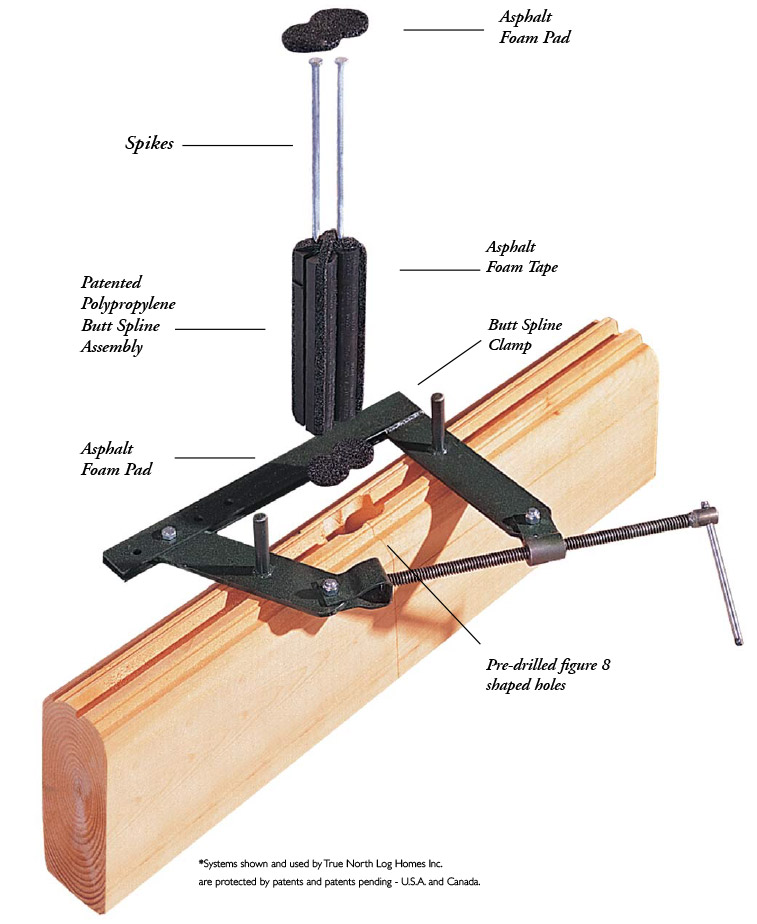 Asphalt Foam Pad

Spikes

Asphalt Foam Tape

Patented Polypropylene Butt Spline Assembly

Butt Spline Clamp

Asphalt Foam Pad

Pre-drilled figure 8 shaped holes

*Systems shown and used by True North Log Homes Inc. are protected by patents and patents pending - U.S.A. and Canada.