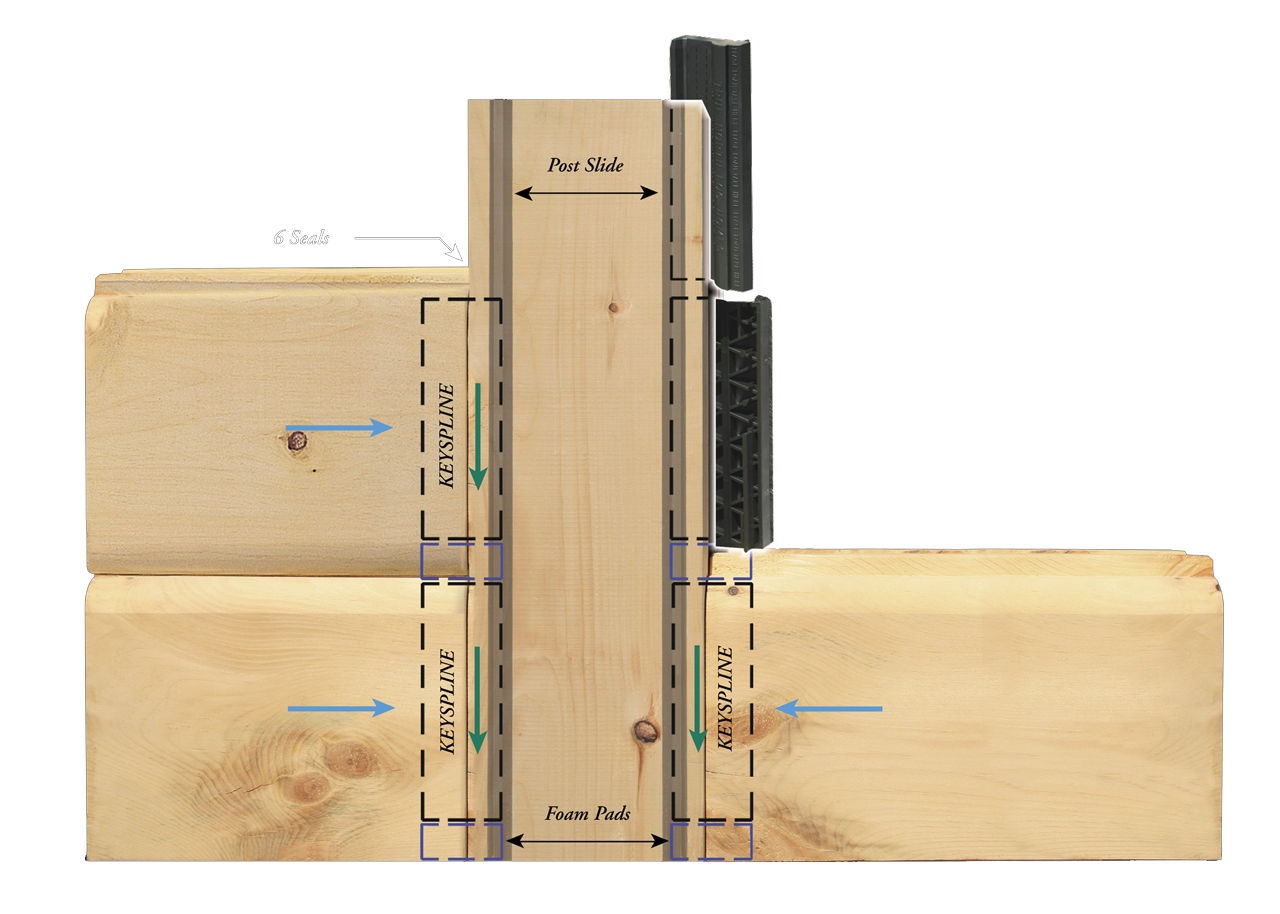 Post Slide

6 Seals

KEYSPLINE

KEYSPLINE

KEYSPLINE

Foam Pads